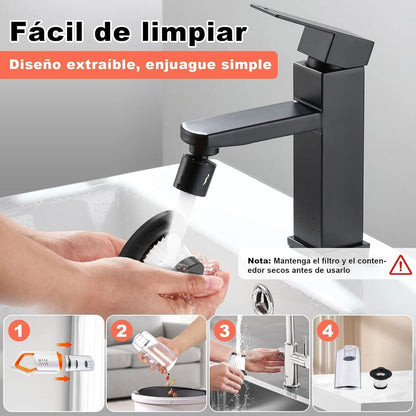 Fácil de limpiar

Diseño extraíble, enjuague simple

Nota: Mantenga el filtro y el contenedor secos antes de usarlo

1

2

3

4