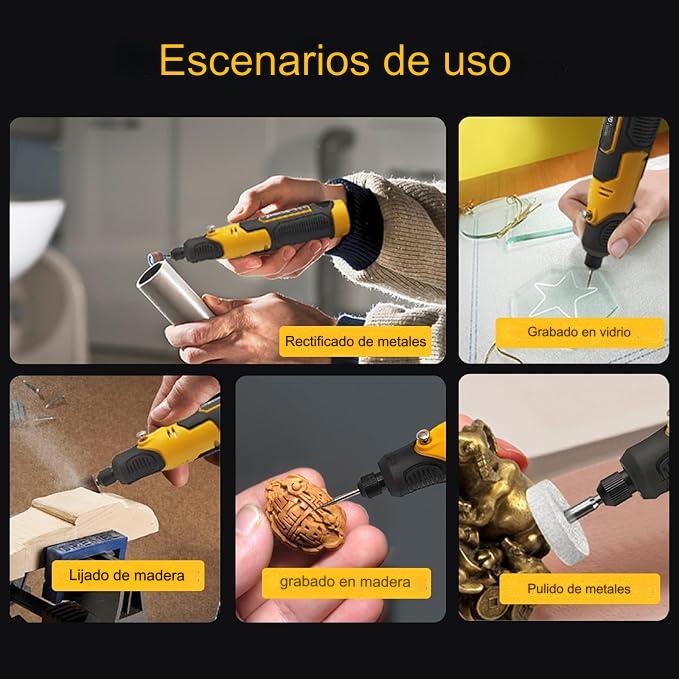 Escenarios de uso

Rectificado de metales

Grabado en vidrio

Lijado de madera

grabado en madera

Pulido de metales